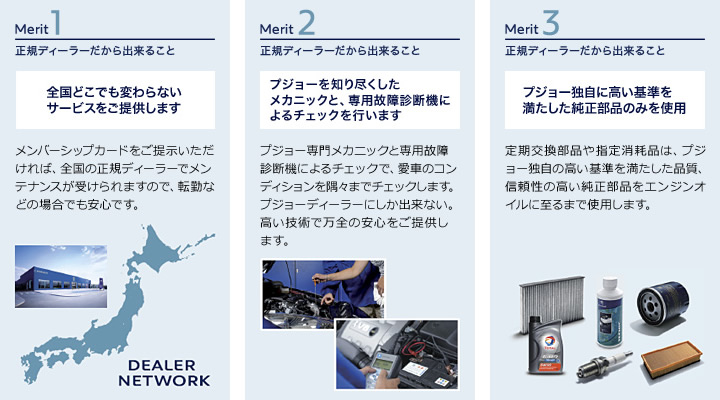 Merit 1
正規ディーラーだから出来ること

全国どこでも変わらないサービスをご提供します

メンバーシップカードをご提示いただければ、全国の正規ディーラーでメンテナンスが受けられますので、転勤などの場合でも安心です。

DEALER NETWORK

Merit 2
正規ディーラーだから出来ること

プジョーを知り尽くしたメカニックと、専用故障診断機によるチェックを行います

プジョー専門メカニックと専用故障診断機によるチェックで、愛車のコンディションを隅々までチェックします。プジョーディーラーにしか出来ない。高い技術で万全の安心をご提供します。

Merit 3
正規ディーラーだから出来ること

プジョー独自に高い基準を満たした純正部品のみを使用

定期交換部品や指定消耗品は、プジョー独自の高い基準を満たした品質、信頼性の高い純正部品をエンジンオイルに至るまで使用します。

TOTAL